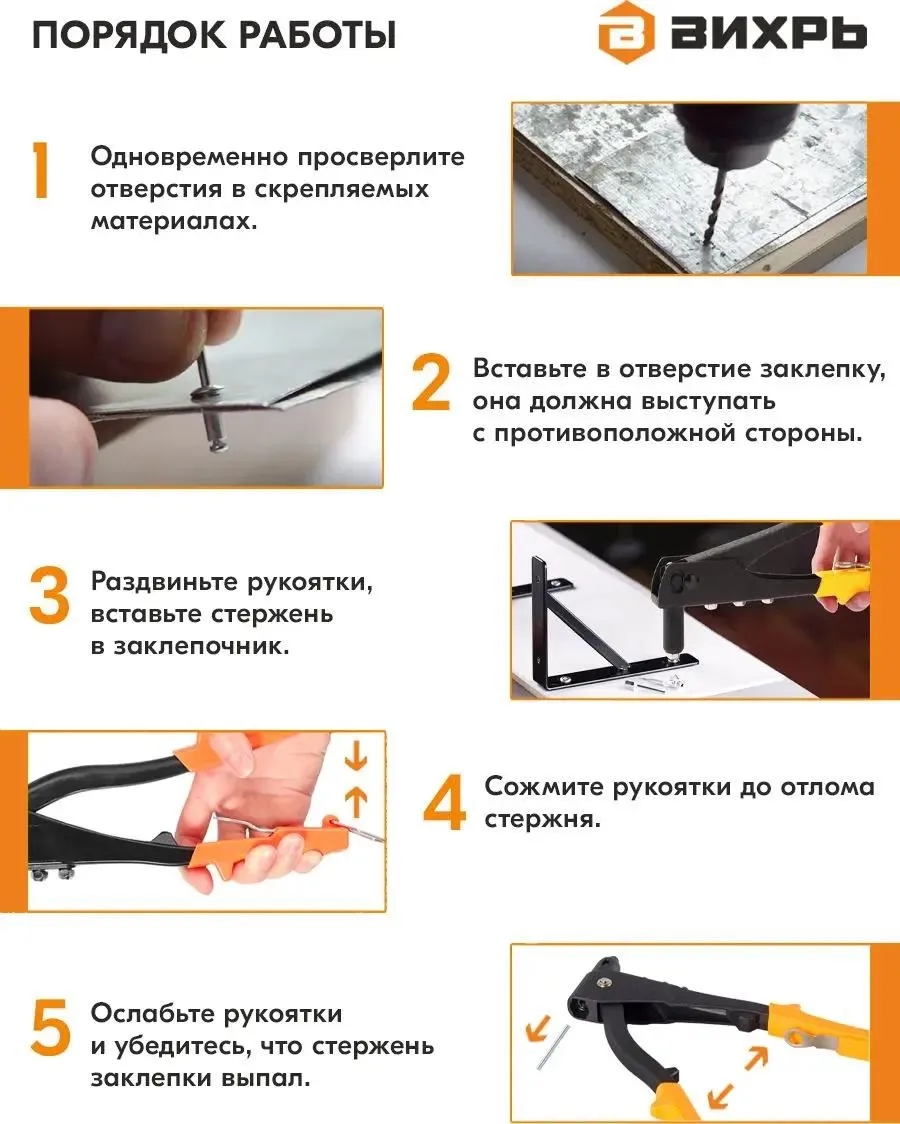 ПОРЯДОК РАБОТЫ

ВИХРЬ

1 Одновременно просверлите отверстия в скрепляемых материалах.

2 Вставьте в отверстие заклепку, она должна выступать с противоположной стороны.

3 Раздвиньте рукоятки, вставьте стержень в заклепочник.

4 Сожмите рукоятки до отлома стержня.

5 Ослабьте рукоятки и убедитесь, что стержень заклепки выпал.